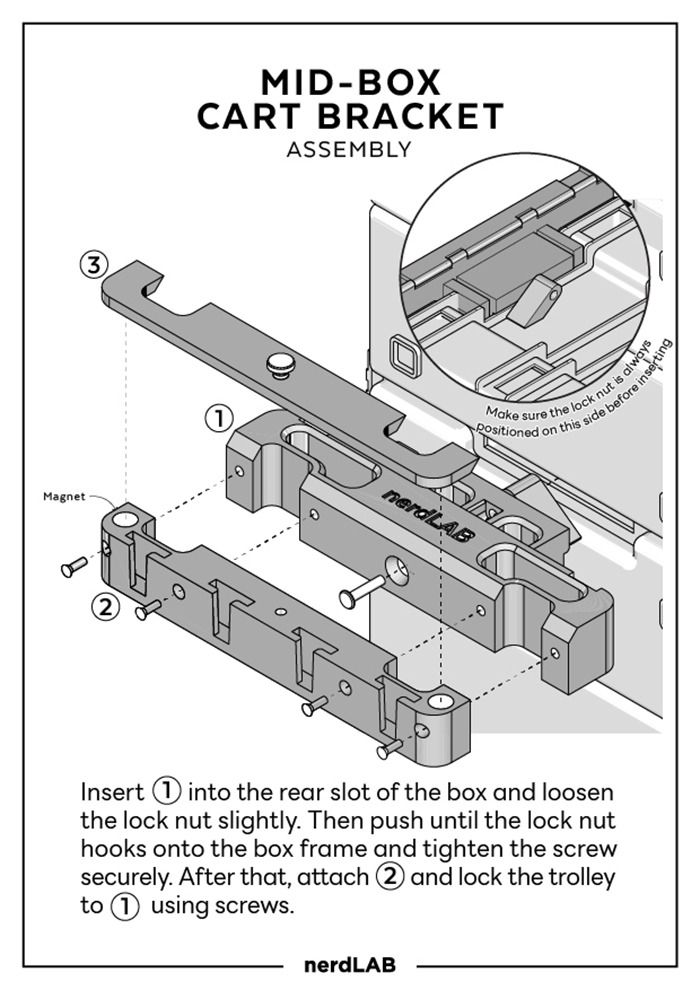 MID-BOX
CART BRACKET
ASSEMBLY

Make sure the lock nut is always positioned on this side before inserting

③

①

Magnet

nerdLAB

②

Insert ① into the rear slot of the box and loosen the lock nut slightly. Then push until the lock nut hooks onto the box frame and tighten the screw securely. After that, attach ② and lock the trolley to ① using screws.

nerdLAB